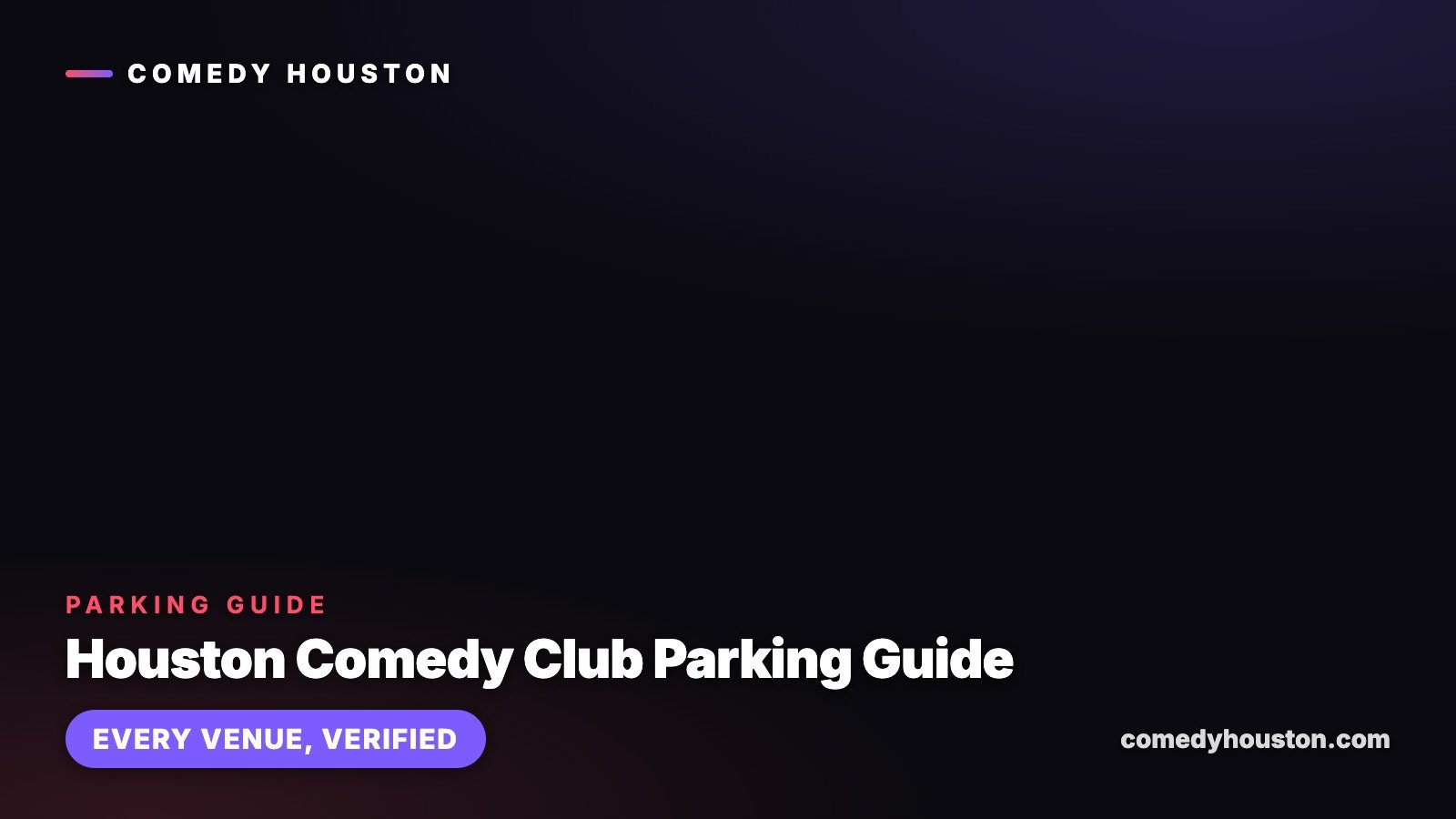 COMEDY HOUSTON

PARKING GUIDE

Houston Comedy Club Parking Guide

EVERY VENUE, VERIFIED

comedyhouston.com